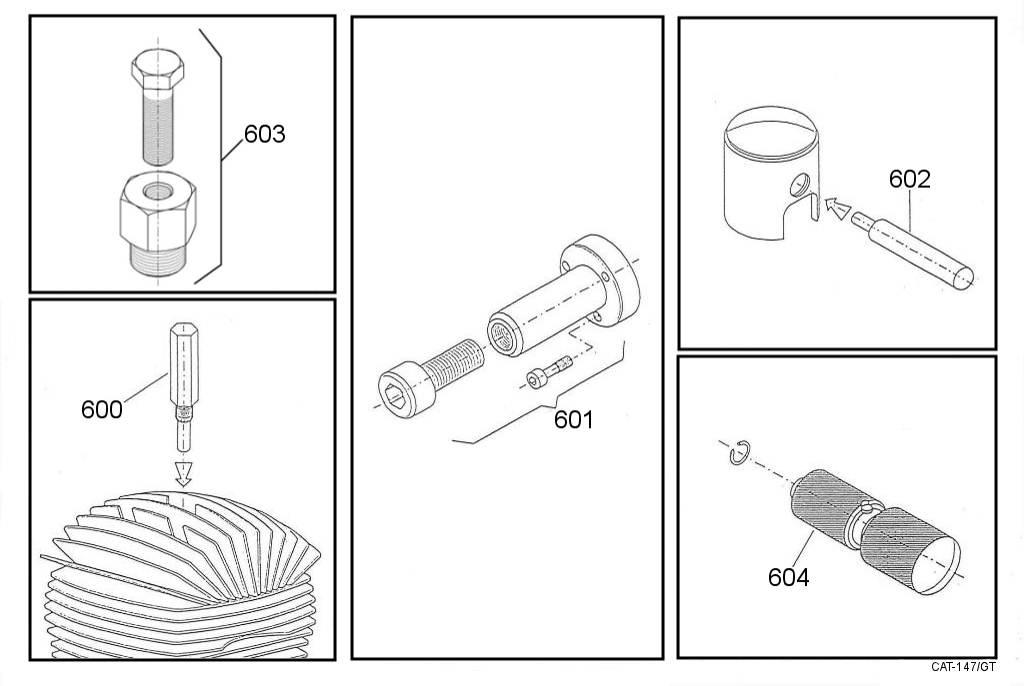 603

600

601

602

604

CAT-147/GT