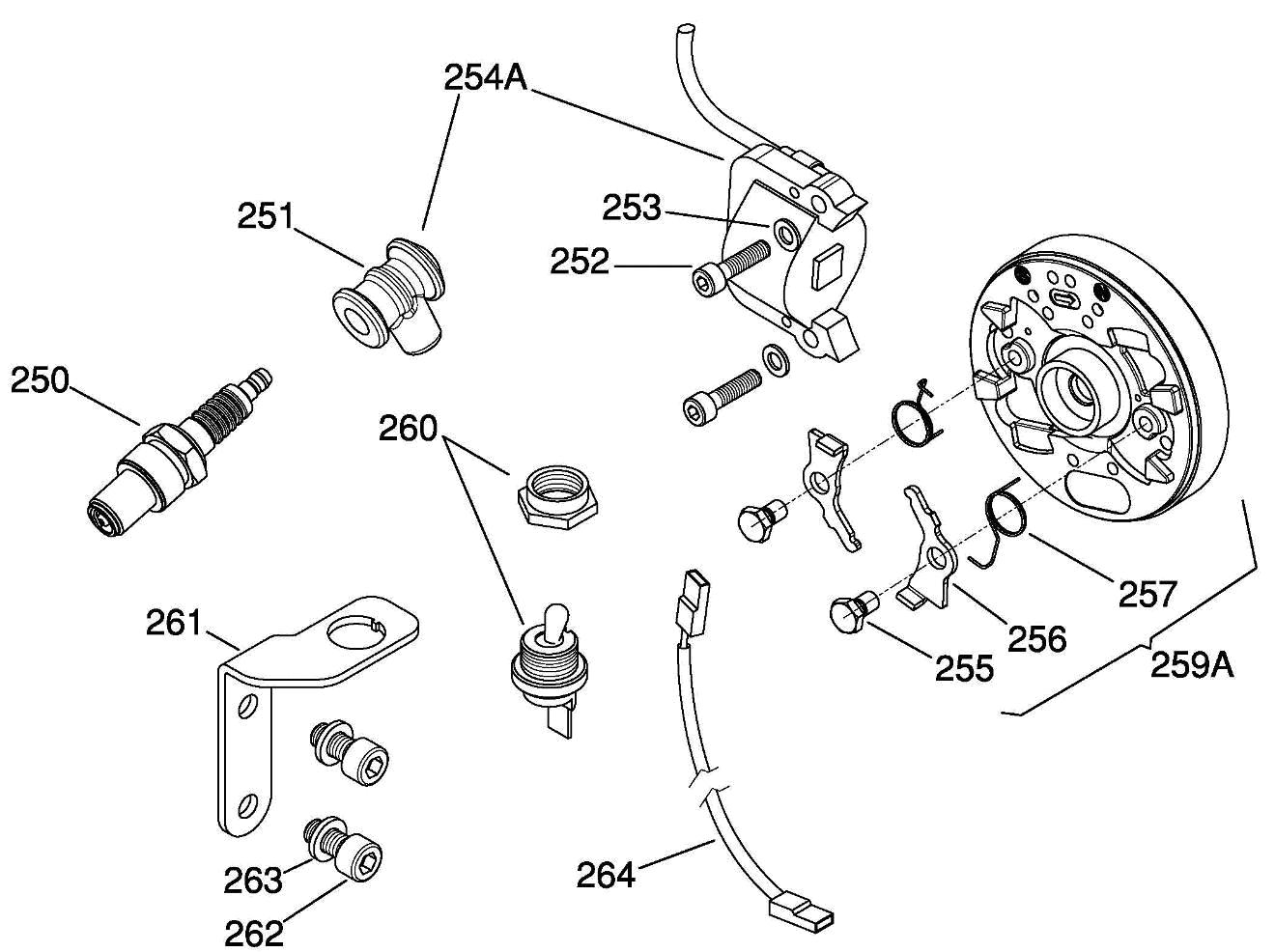 254A
251
253
252
250
260
261
257
256
255
259A
263
262
264