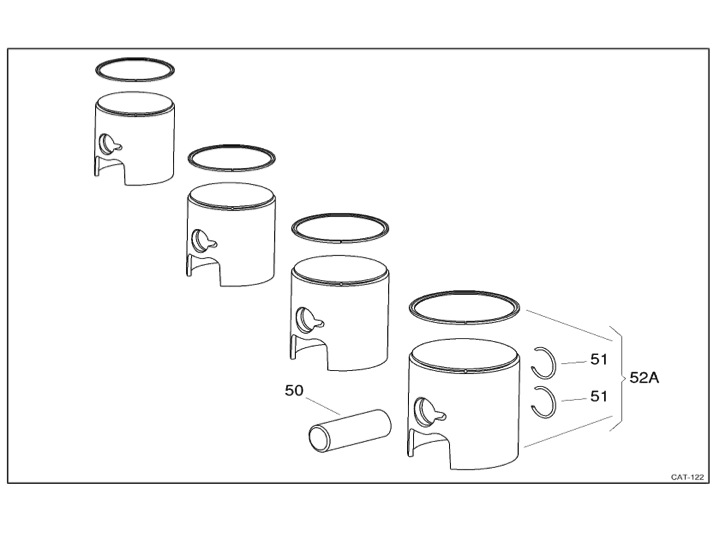 50

51

51

52A

CAT-122